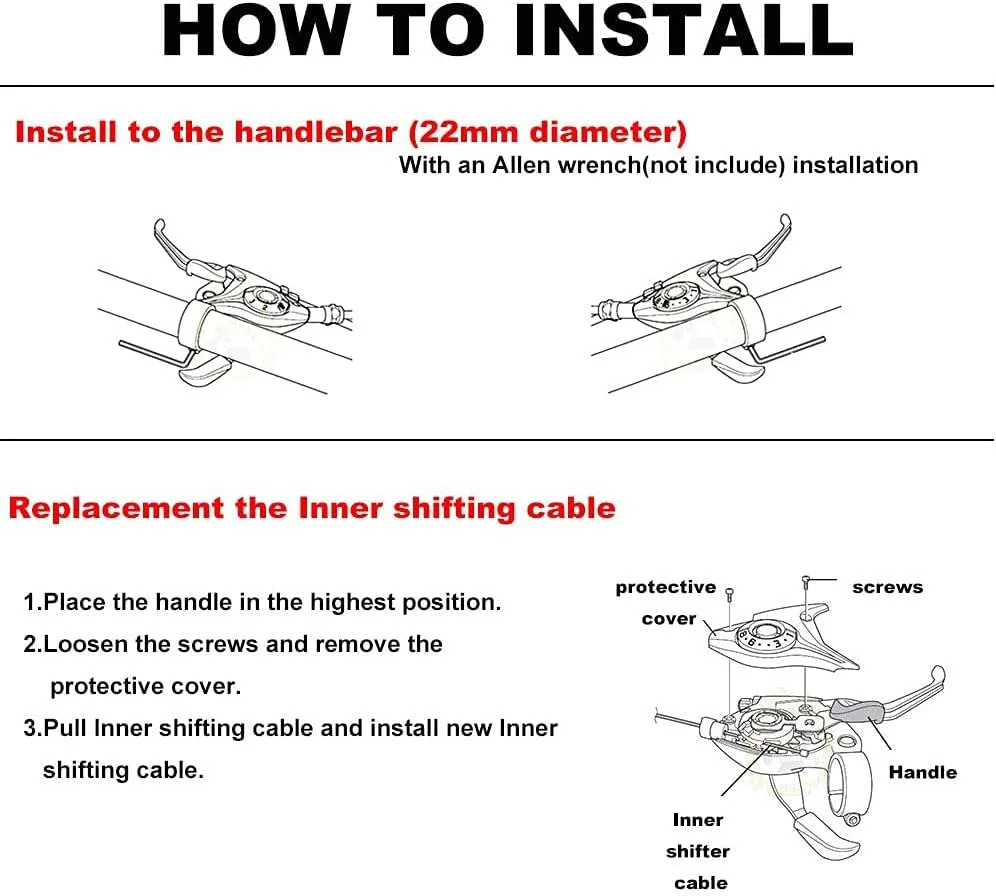 HOW TO INSTALL

Install to the handlebar (22mm diameter)

With an Allen wrench(not include) installation

Replacement the Inner shifting cable

1.Place the handle in the highest position.

2.Loosen the screws and remove the protective cover.

3.Pull Inner shifting cable and install new Inner shifting cable.

protective cover

screws

Handle

Inner shifter cable